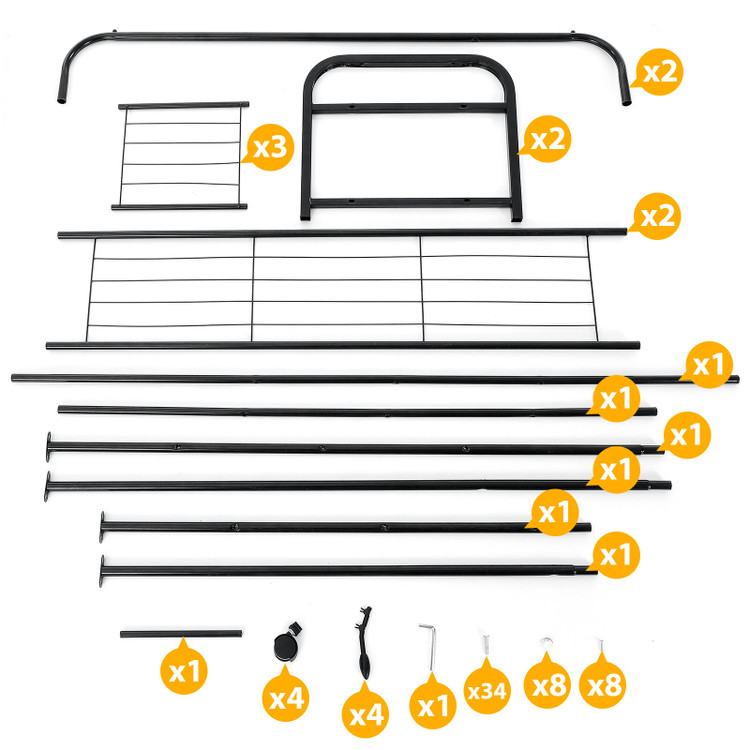 x2
x3
x2
x2
x1
x1
x1
x1
x1
x1
x1
x4
x4
x1
x34
x8
x8