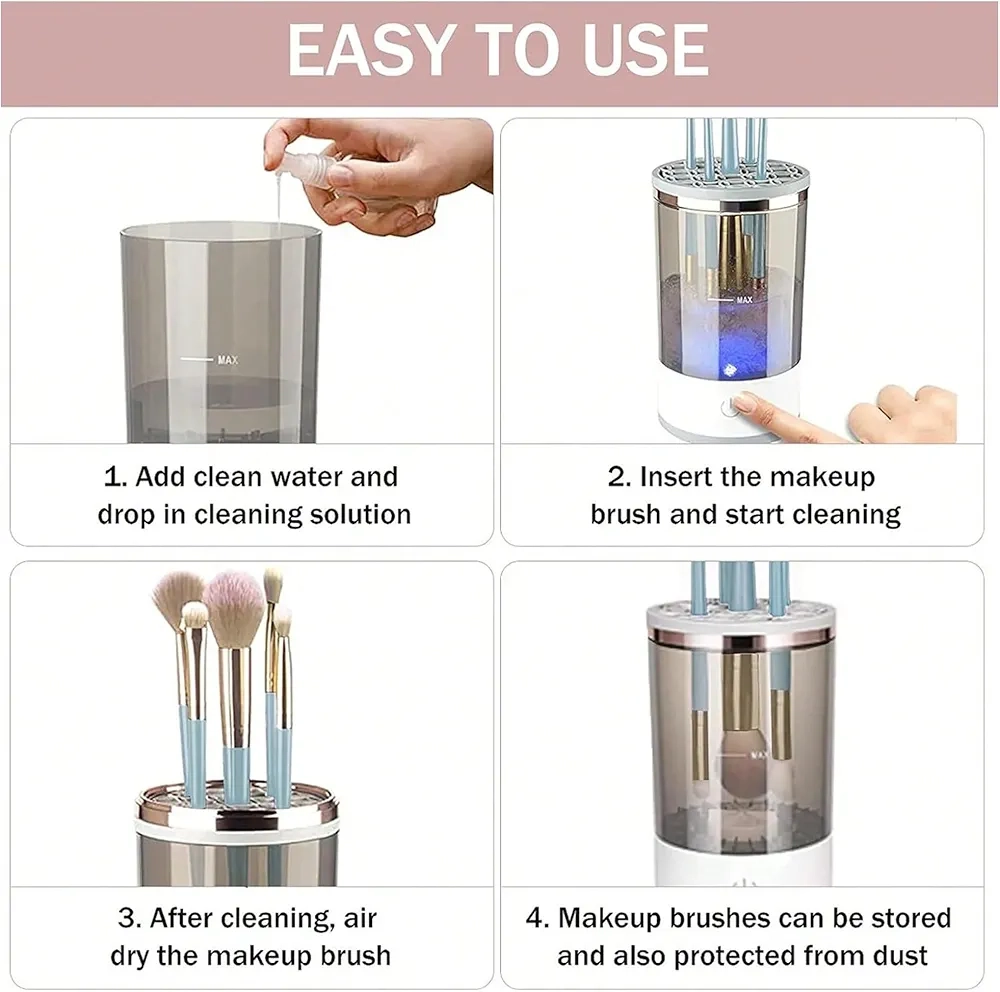 EASY TO USE

MAX

1. Add clean water and drop in cleaning solution

MAX

2. Insert the makeup brush and start cleaning

3. After cleaning, air dry the makeup brush

MAX

4. Makeup brushes can be stored and also protected from dust